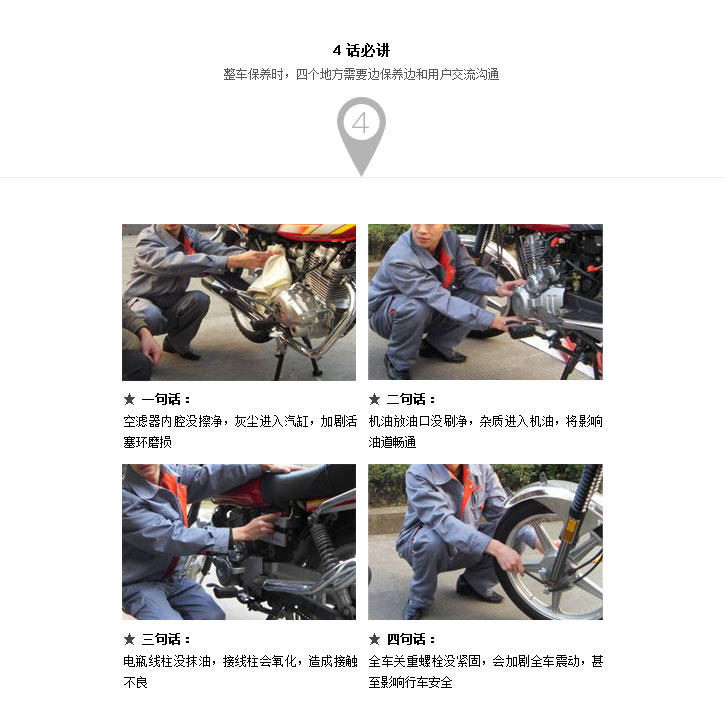 4 话必讲

整车保养时，四个地方需要边保养边和用户交流沟通

4

★ 一句话：

空滤器内腔没擦净，灰尘进入汽缸，加剧活塞环磨损

★ 二句话：

机油放油口没刷净，杂质进入机油，将影响油道畅通

★ 三句话：

电瓶线柱没抹油，接线柱会氧化，造成接触不良

★ 四句话：

全车关重螺栓没紧固，会加剧全车震动，甚至影响行车安全